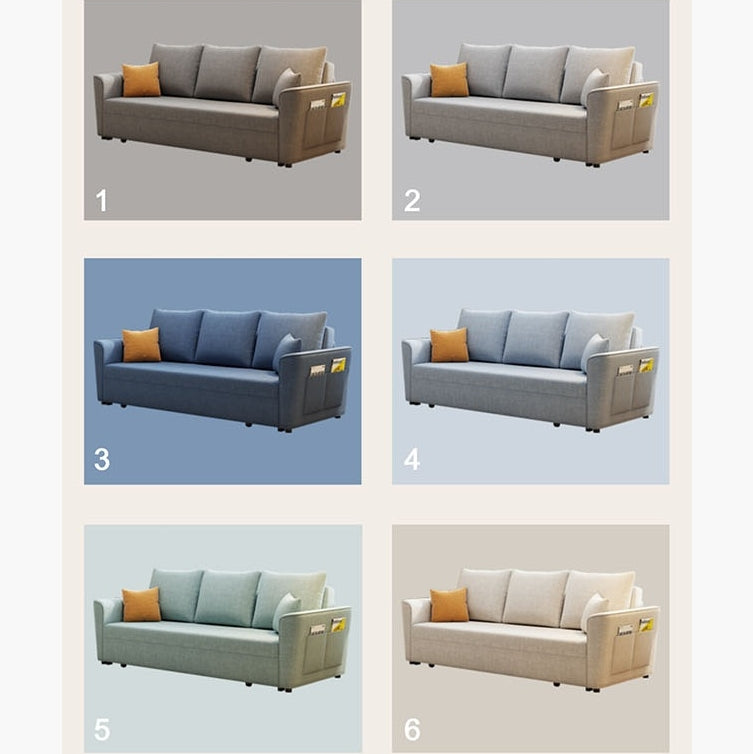 1

2

3

4

5

6