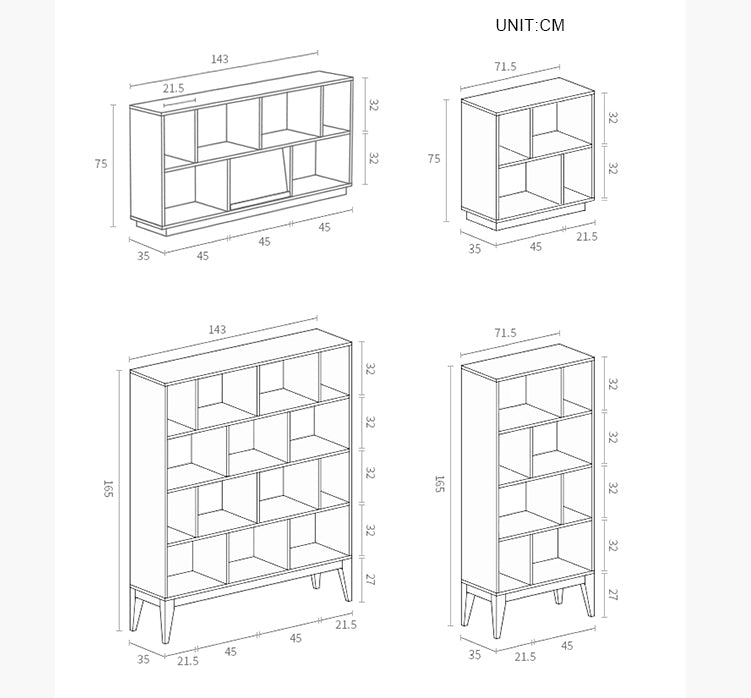 UNIT:CM

143
21.5
75
32
32
35
45
45
45

71.5
75
32
32
35
45
21.5

143
165
32
32
32
32
27
35
21.5
45
45
21.5

71.5
165
32
32
32
32
27
35
21.5
45